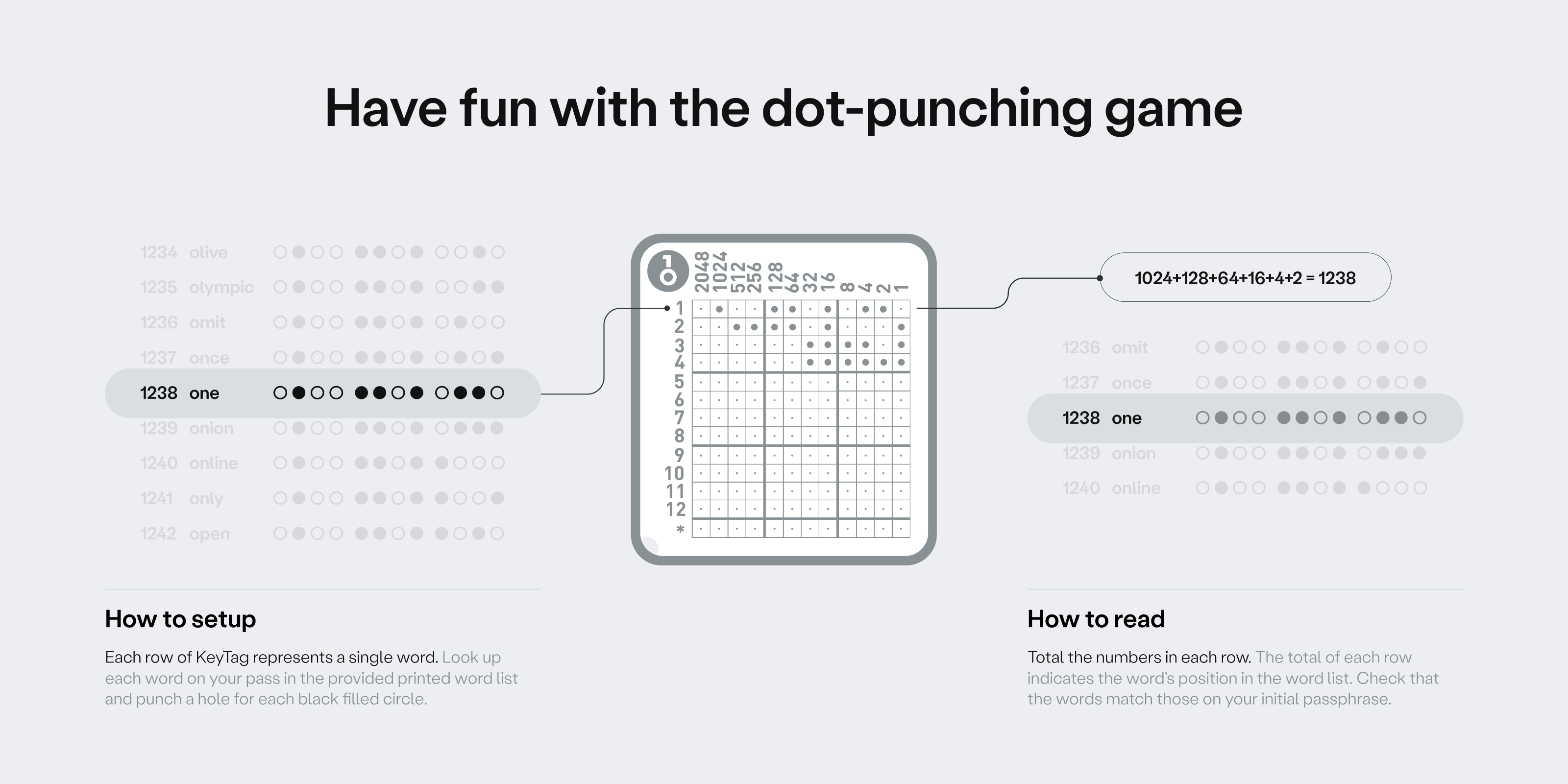 Have fun with the dot-punching game

1234 olive
1235 olympic
1236 omit
1237 once
1238 one
1239 onion
1240 online
1241 only
1242 open

2048 1024 512 256 128 64 32 16 8 4 2 1

1
2
3
4
5
6
7
8
9
10
11
12
*

1024+128+64+16+4+2 = 1238

1236 omit
1237 once
1238 one
1239 onion
1240 online

How to setup

Each row of KeyTag represents a single word. Look up each word on your pass in the provided printed word list and punch a hole for each black filled circle.

How to read

Total the numbers in each row. The total of each row indicates the word's position in the word list. Check that the words match those on your initial passphrase.